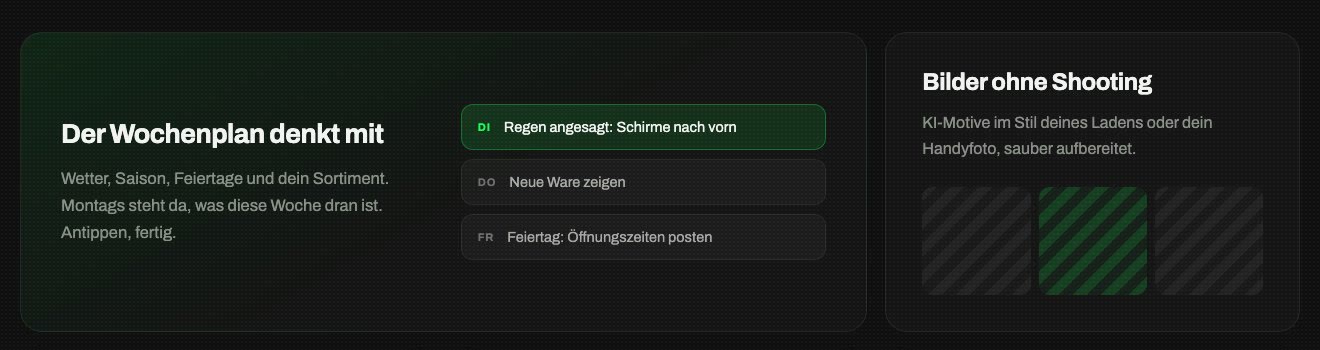 Der Wochenplan denkt mit

Wetter, Saison, Feiertage und dein Sortiment. Montags steht da, was diese Woche dran ist. Antippen, fertig.

DI Regen angesagt: Schirme nach vorn

DO Neue Ware zeigen

FR Feiertag: Öffnungszeiten posten

Bilder ohne Shooting

KI-Motive im Stil deines Ladens oder dein Handyfoto, sauber aufbereitet.